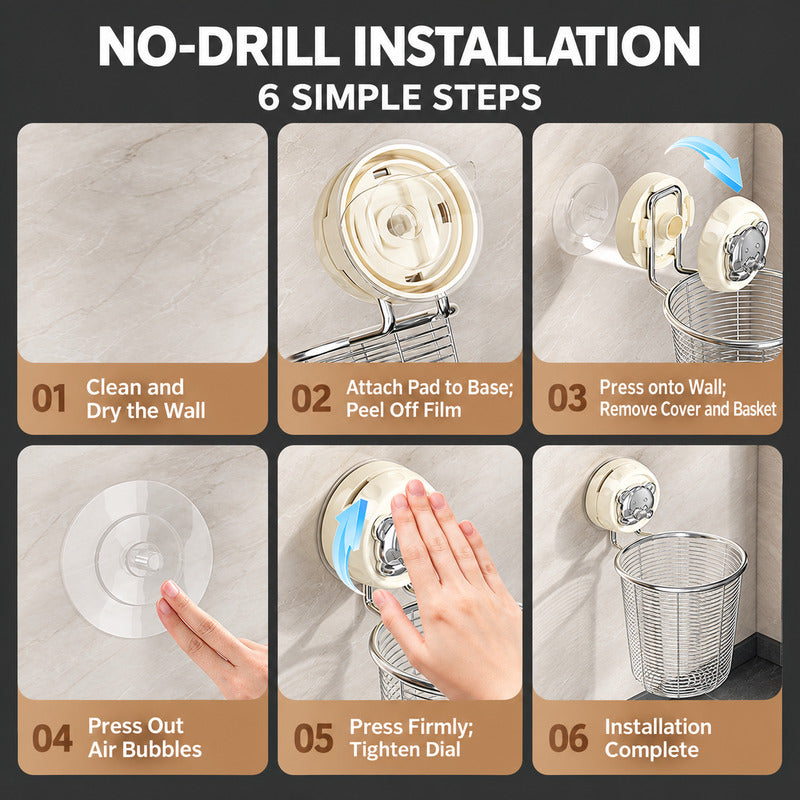 NO-DRILL INSTALLATION
6 SIMPLE STEPS

01 Clean and Dry the Wall

02 Attach Pad to Base; Peel Off Film

03 Press onto Wall; Remove Cover and Basket

04 Press Out Air Bubbles

05 Press Firmly; Tighten Dial

06 Installation Complete